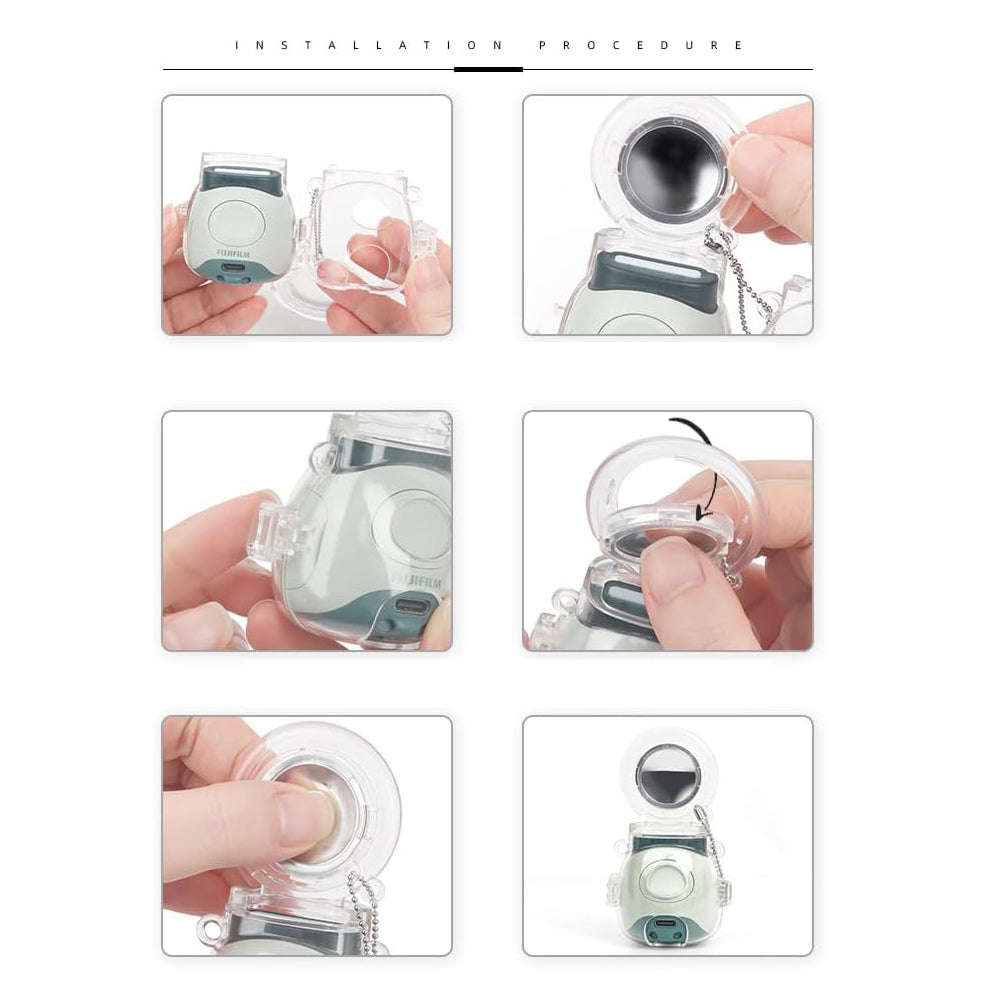 INSTALLATION PROCEDURE

FUJIFILM

FUJIFILM