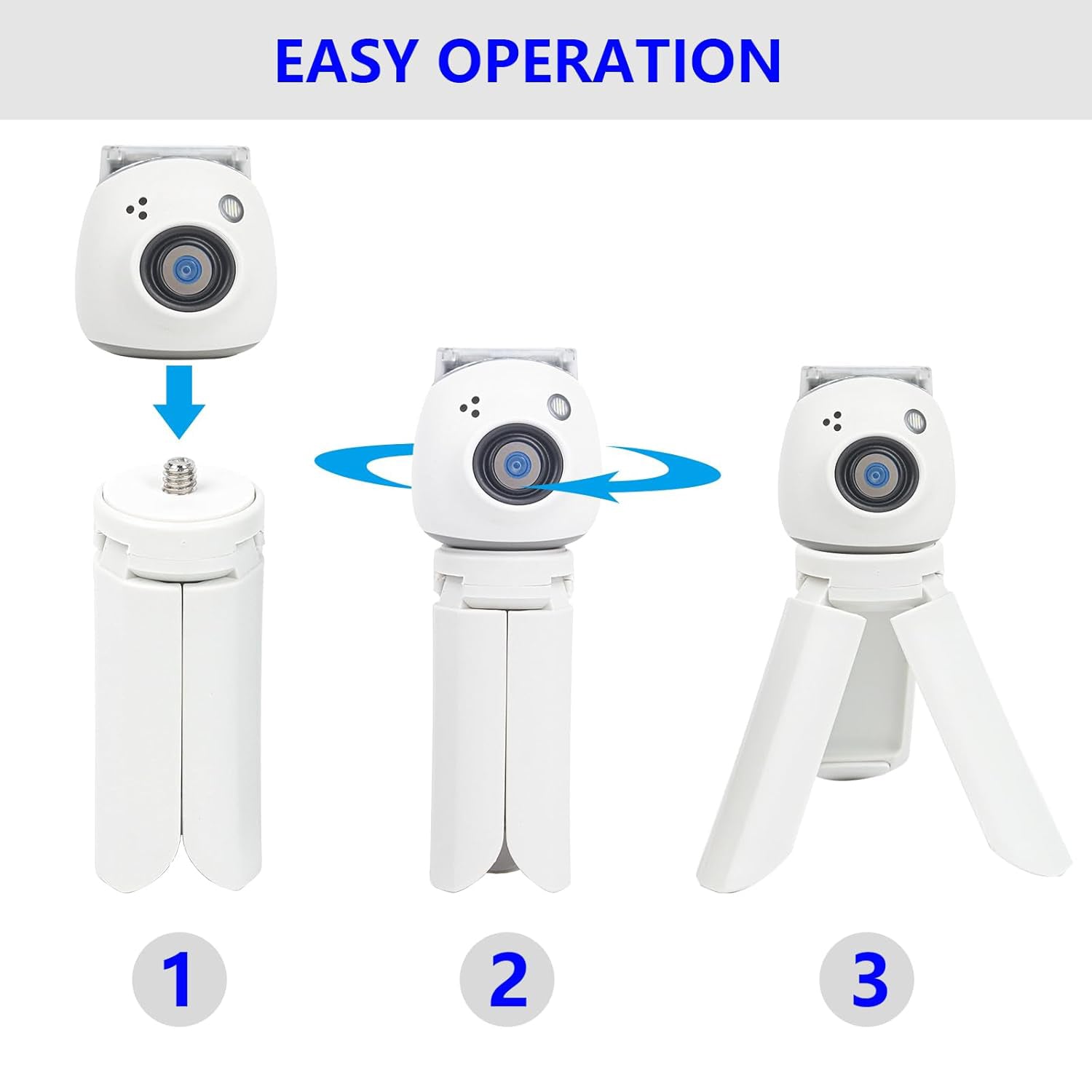 EASY OPERATION

1

2

3