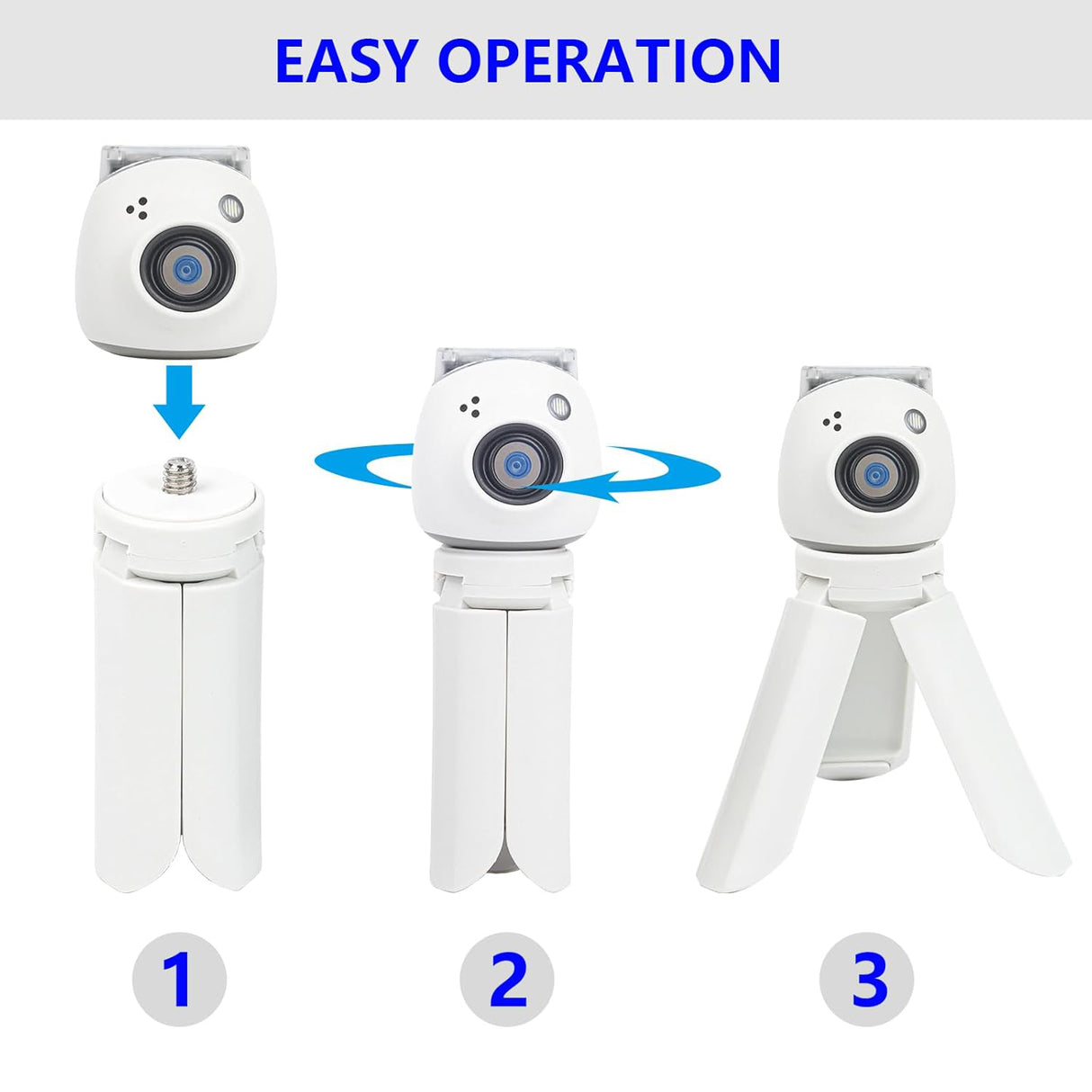 EASY OPERATION

1

2

3