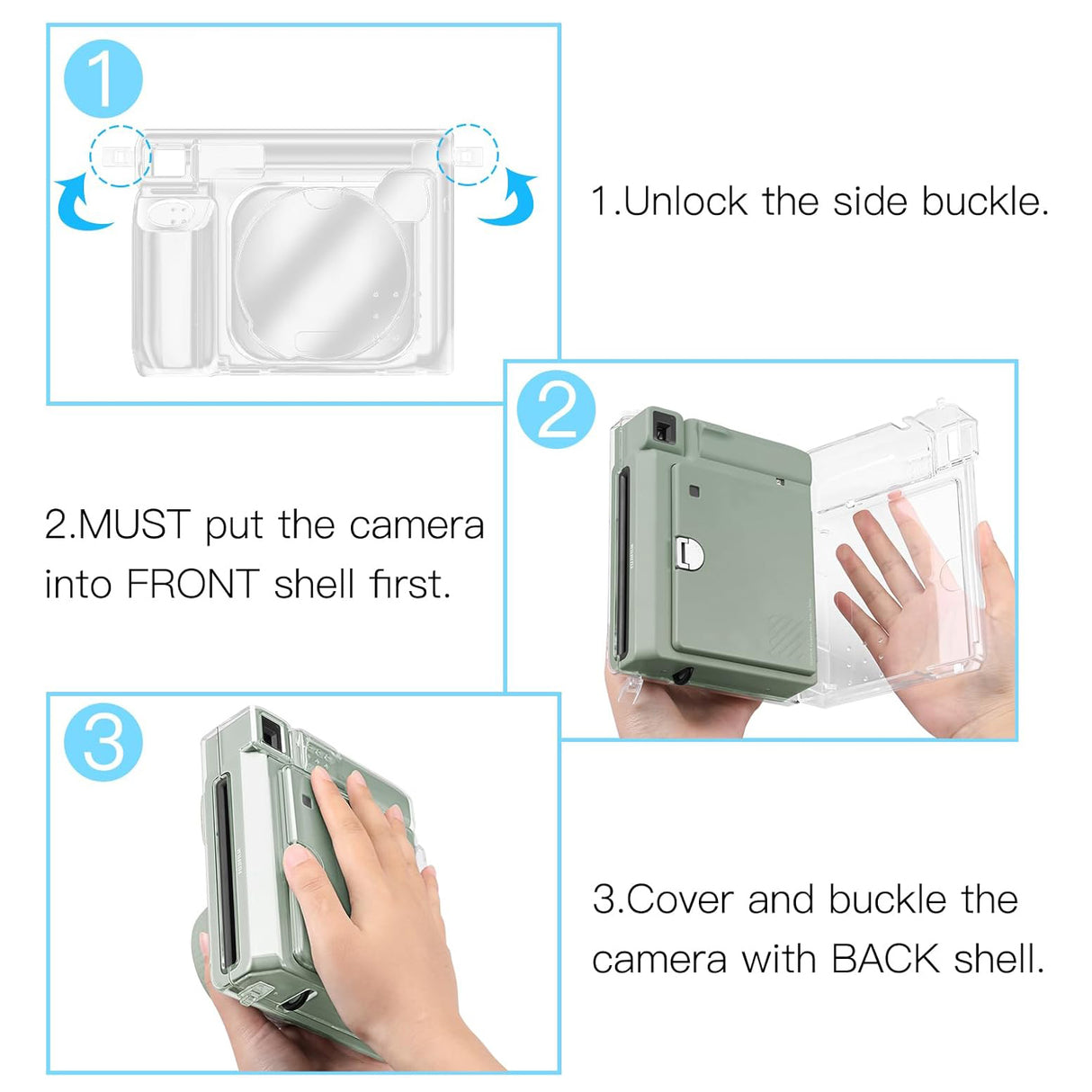 1

1.Unlock the side buckle.

2

2.MUST put the camera into FRONT shell first.

3

3.Cover and buckle the camera with BACK shell.