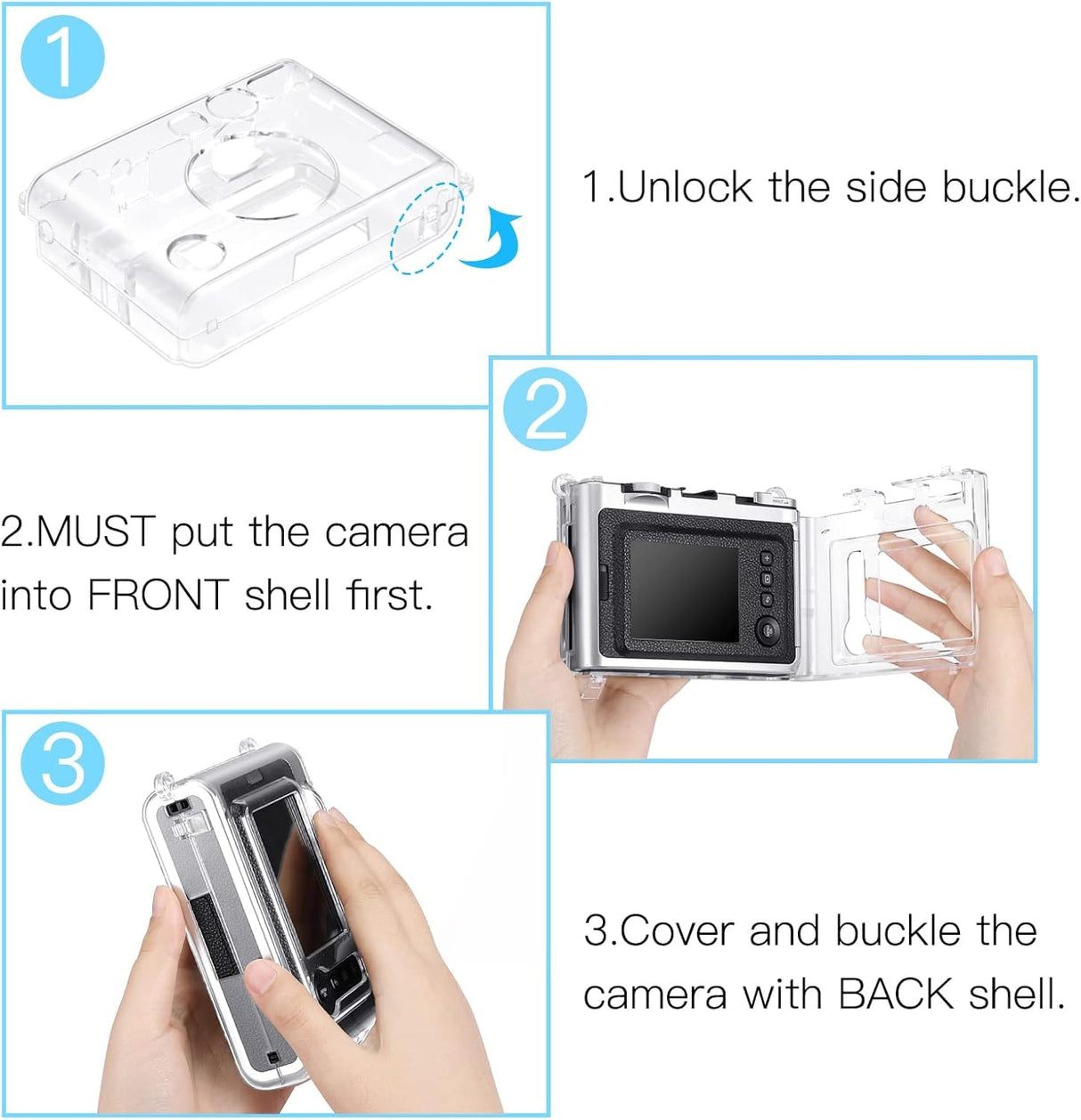 1

1.Unlock the side buckle.

2

2.MUST put the camera into FRONT shell first.

3

3.Cover and buckle the camera with BACK shell.