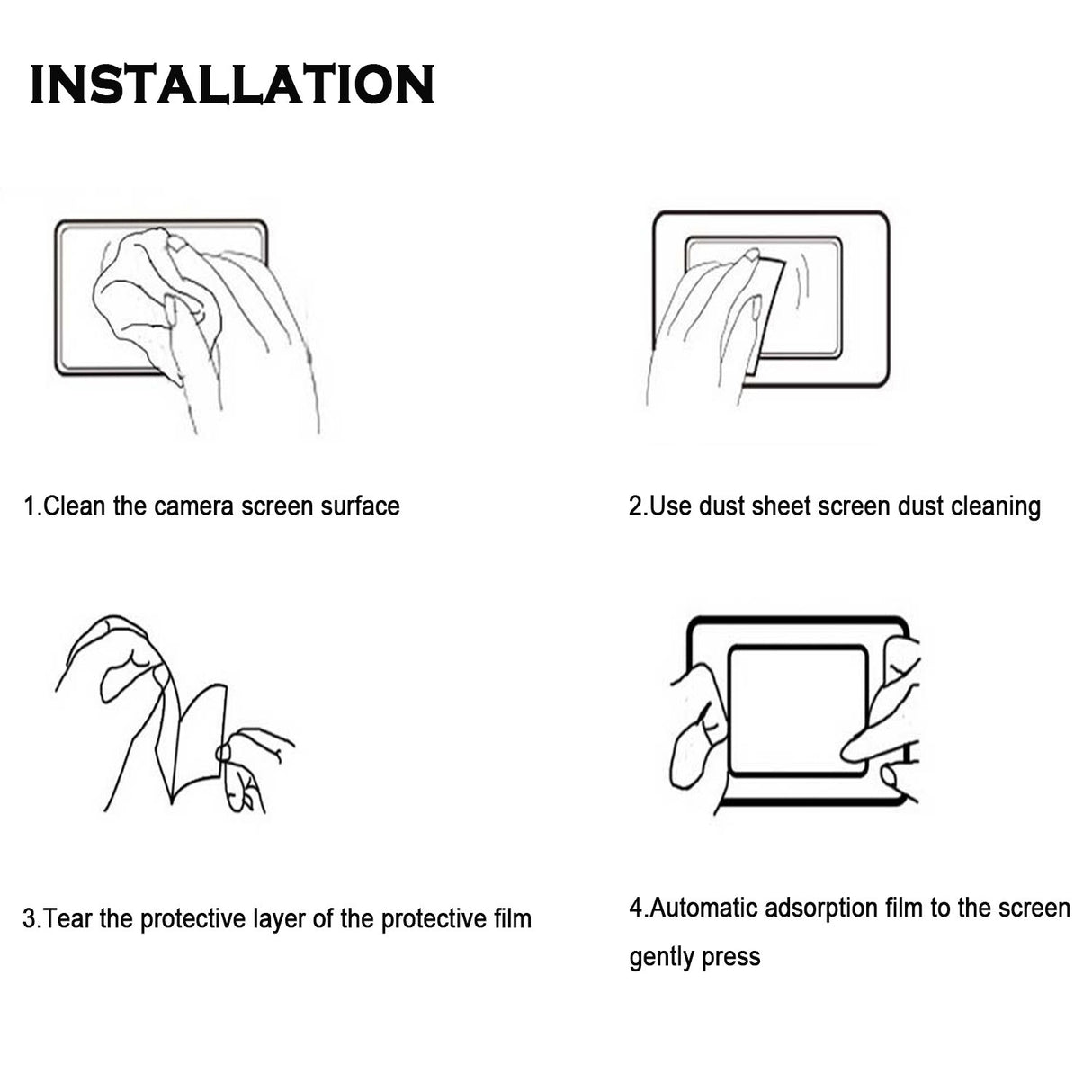 INSTALLATION

1.Clean the camera screen surface

2.Use dust sheet screen dust cleaning

3.Tear the protective layer of the protective film

4.Automatic adsorption film to the screen gently press