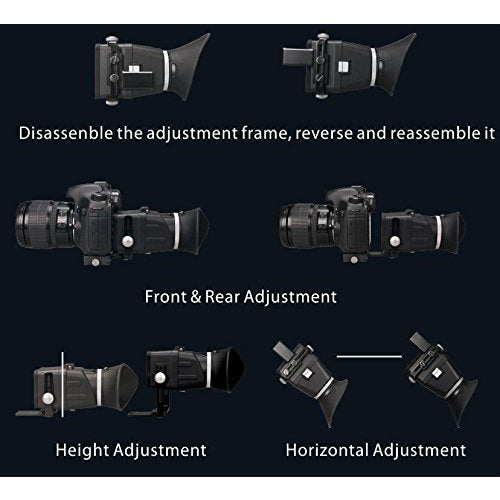 Disassenble the adjustment frame, reverse and reassemble it

Front & Rear Adjustment

Height Adjustment

Horizontal Adjustment